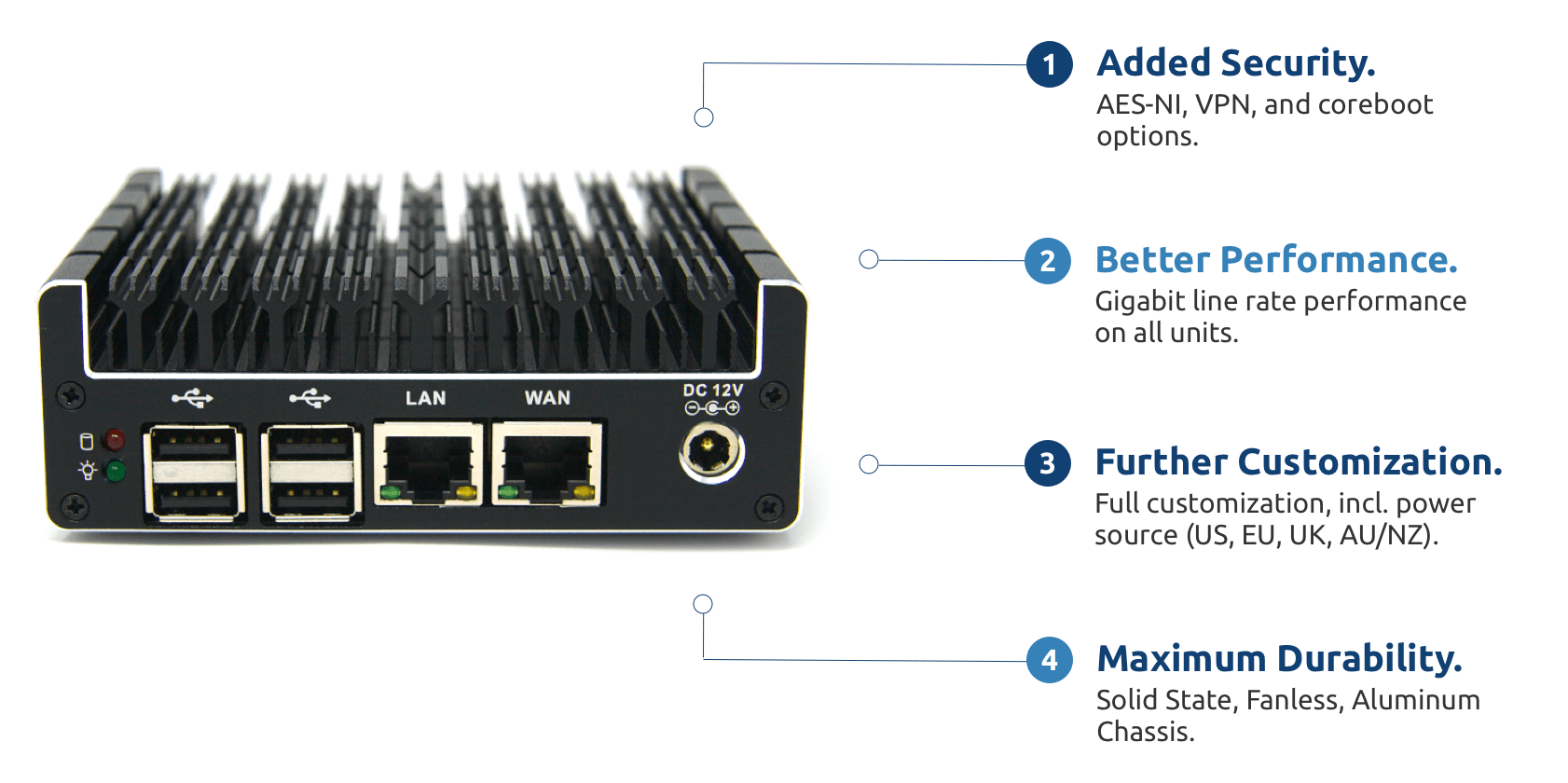 LAN WAN DC 12V

1 Added Security.
AES-NI, VPN, and coreboot options.

2 Better Performance.
Gigabit line rate performance on all units.

3 Further Customization.
Full customization, incl. power source (US, EU, UK, AU/NZ).

4 Maximum Durability.
Solid State, Fanless, Aluminum Chassis.